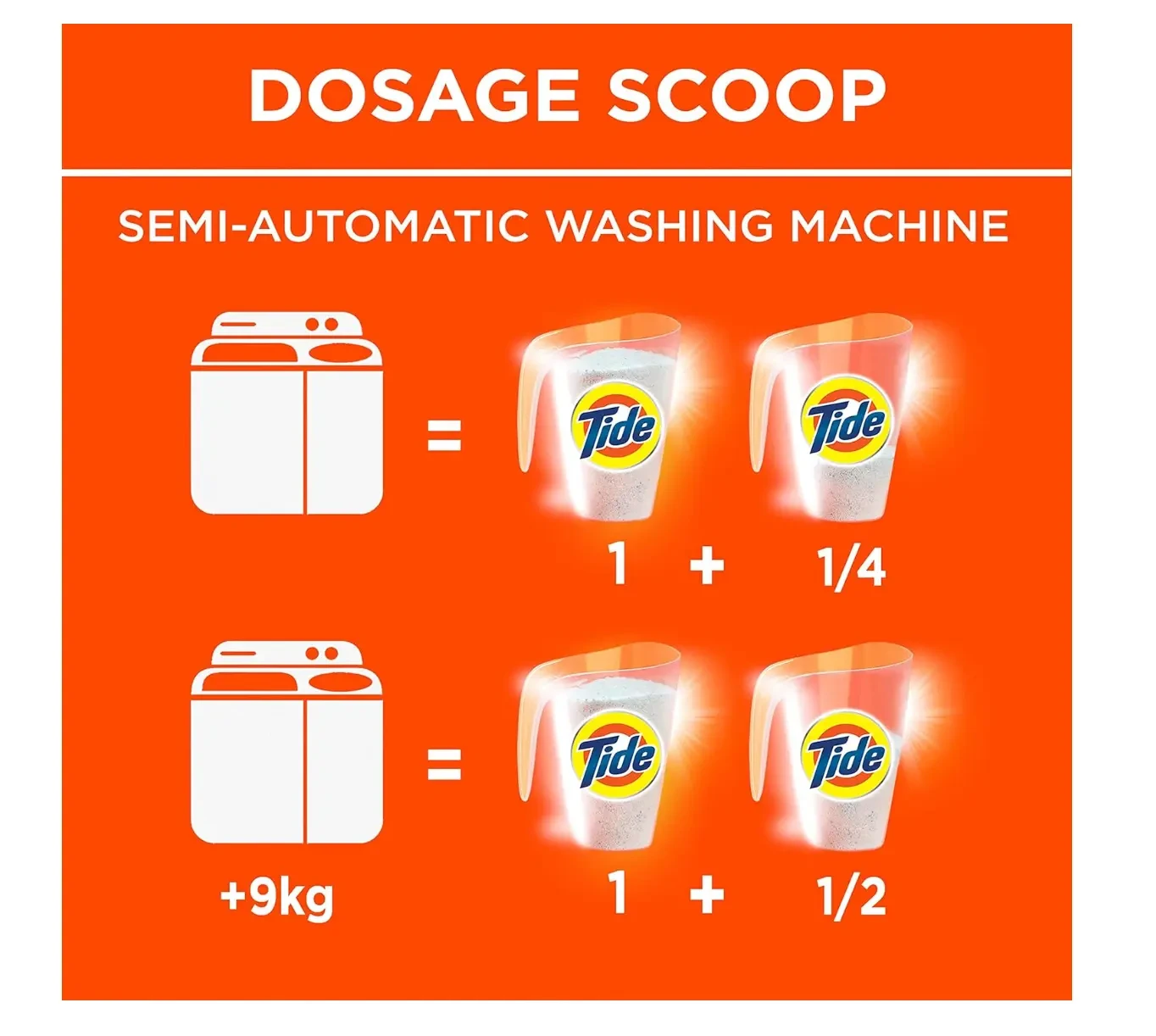 DOSAGE SCOOP

SEMI-AUTOMATIC WASHING MACHINE

=

Tide Tide

1 + 1/4

=

Tide Tide

+9kg

1 + 1/2