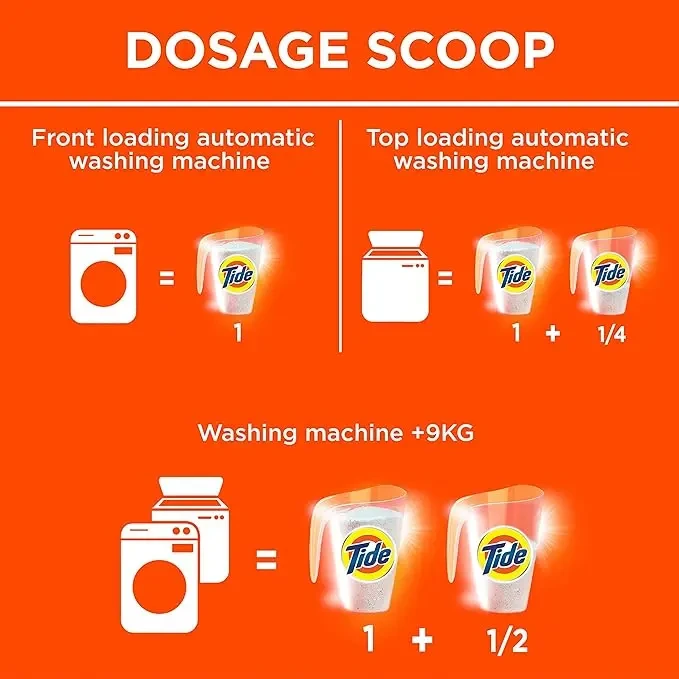 DOSAGE SCOOP

Front loading automatic washing machine

= Tide 1

Top loading automatic washing machine

= Tide Tide 1 + 1/4

Washing machine +9KG

= Tide Tide 1 + 1/2