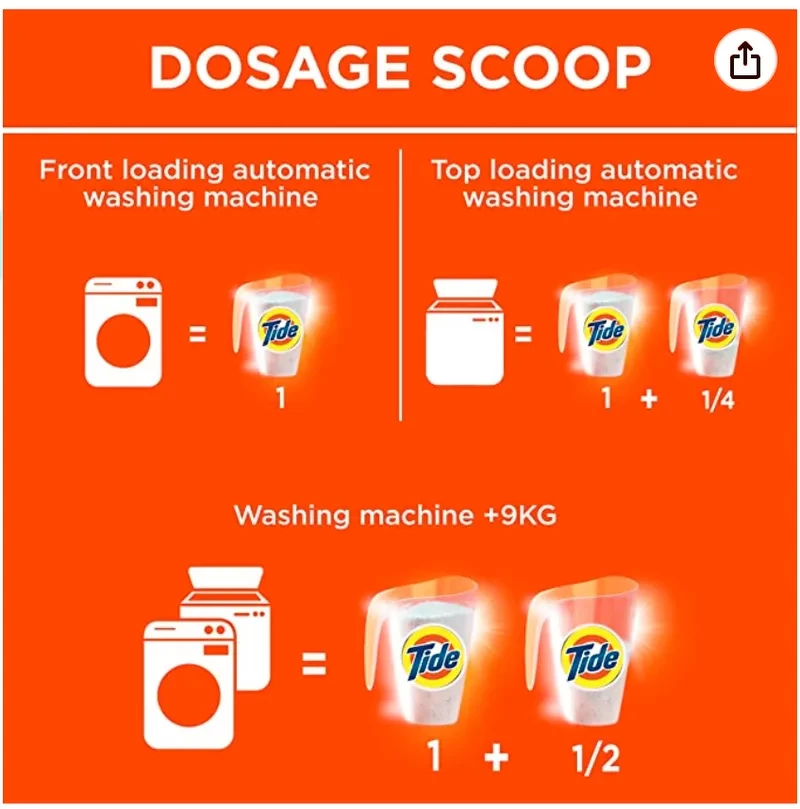 DOSAGE SCOOP

Front loading automatic washing machine

= Tide 1

Top loading automatic washing machine

= Tide Tide 1 + 1/4

Washing machine +9KG

= Tide Tide 1 + 1/2